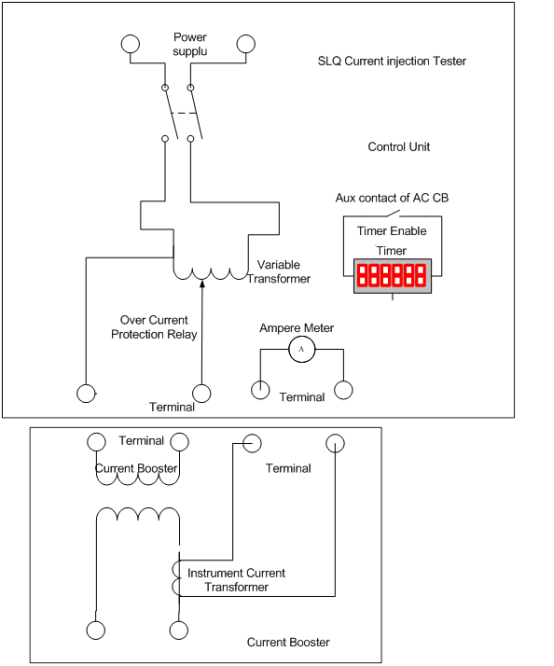 Power supplu

SLQ Current injection Tester

Control Unit

Aux contact of AC CB

Timer Enable

Timer

Variable Transformer

Over Current Protection Relay

Ampere Meter

A

Terminal

Terminal

Terminal

Current Booster

Terminal

Instrument Current Transformer

Current Booster